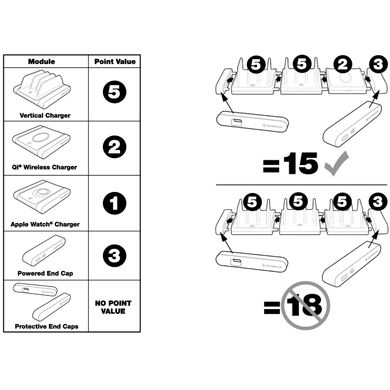 | Module | Point Value |
|---|---|
| Vertical Charger | 5 |
| Qi® Wireless Charger | 2 |
| Apple Watch® Charger | 1 |
| Powered End Cap | 3 |
| Protective End Caps | NO POINT VALUE |

5 5 2 3

=15

5 5 5 3

=18