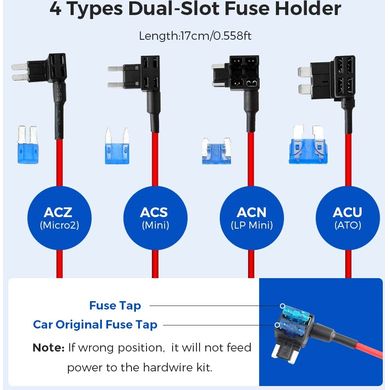 4 Types Dual-Slot Fuse Holder

Length:17cm/0.558ft

ACZ
(Micro2)

ACS
(Mini)

ACN
(LP Mini)

ACU
(ATO)

Fuse Tap

Car Original Fuse Tap

Note: If wrong position, it will not feed power to the hardwire kit.