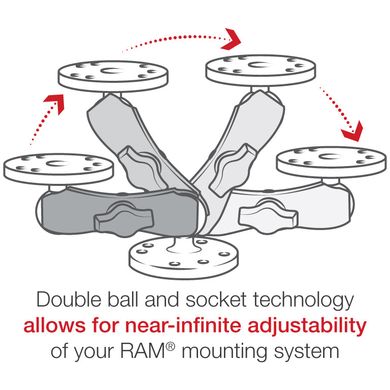 Double ball and socket technology allows for near-infinite adjustability of your RAM® mounting system