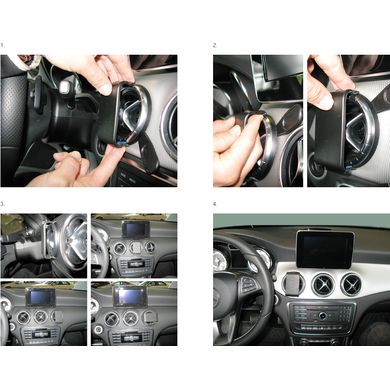 1.

2.

3.

4.